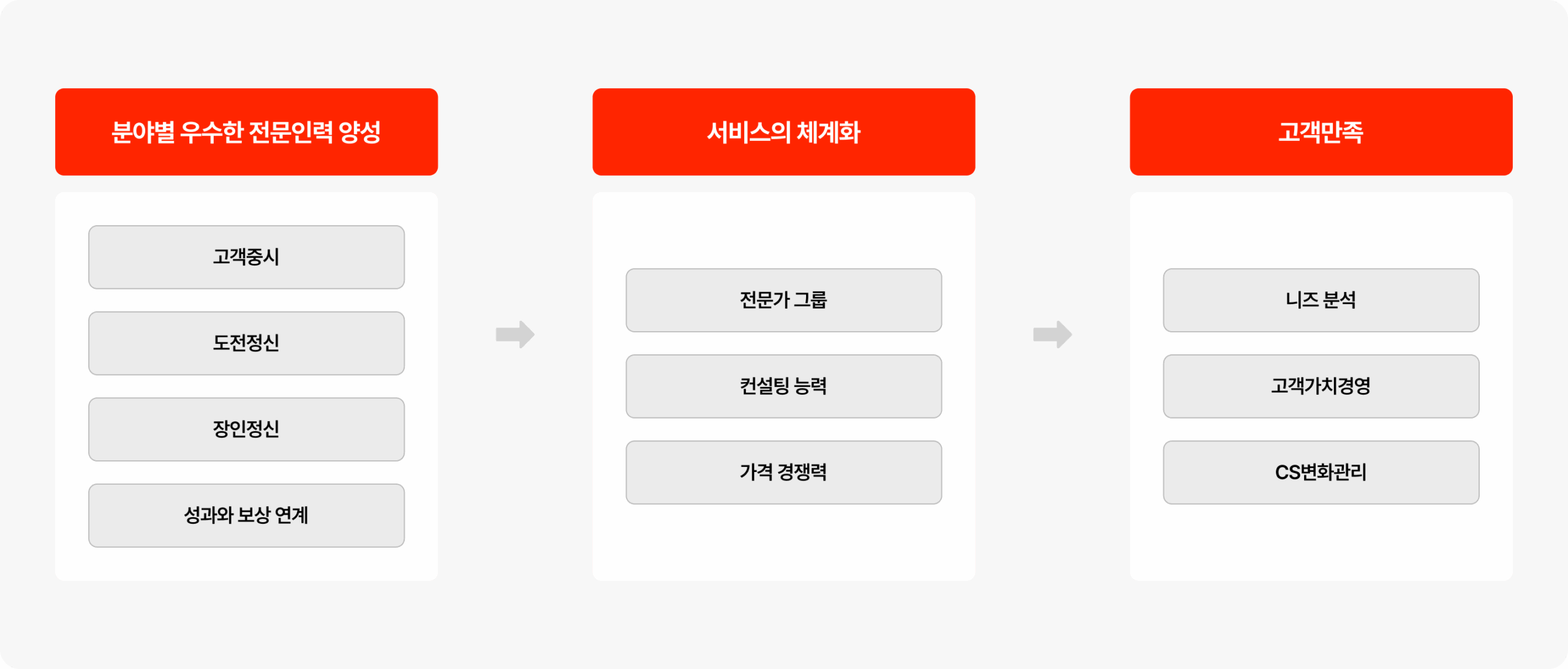 분야별 우수한 전문인력 양성

고객중시

도전정신

장인정신

성과와 보상 연계

서비스의 체계화

전문가 그룹

컨설팅 능력

가격 경쟁력

고객만족

니즈 분석

고객가치경영

CS변화관리